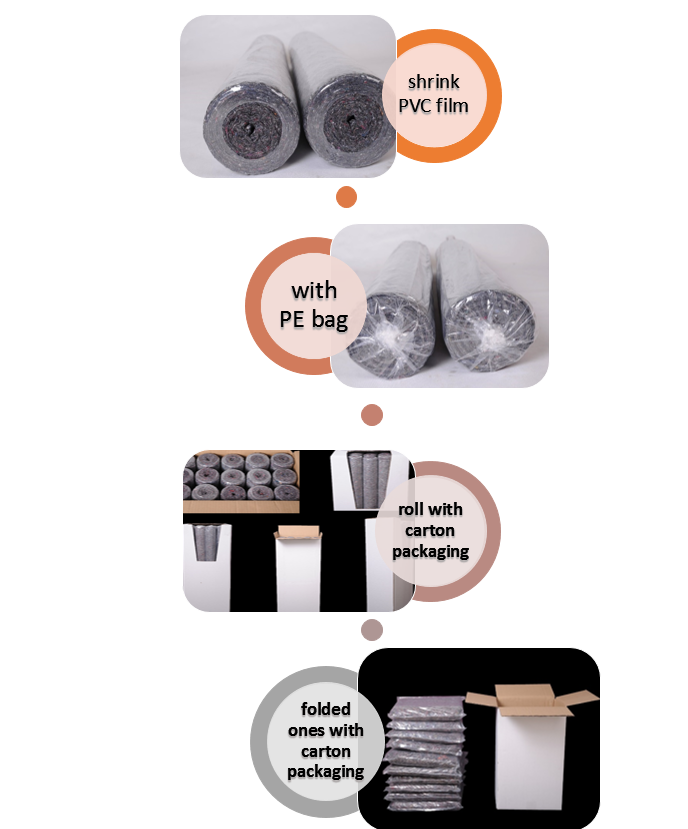 shrink PVC film

with PE bag

roll with carton packaging

folded ones with carton packaging